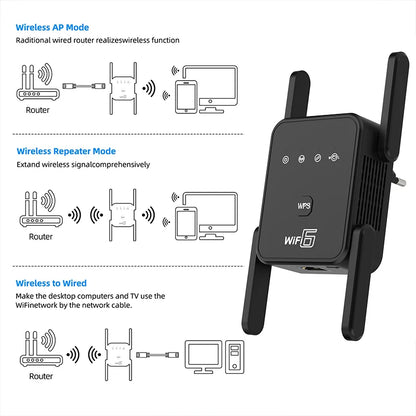 Wireless AP Mode
Raditional wired router realizeswireless function

Router

Wireless Repeater Mode
Extand wireless signalcomprehensively

Router

Wireless to Wired
Make the desktop computers and TV use the WiFinetwork by the network cable.

Router

WPS

WiFi6