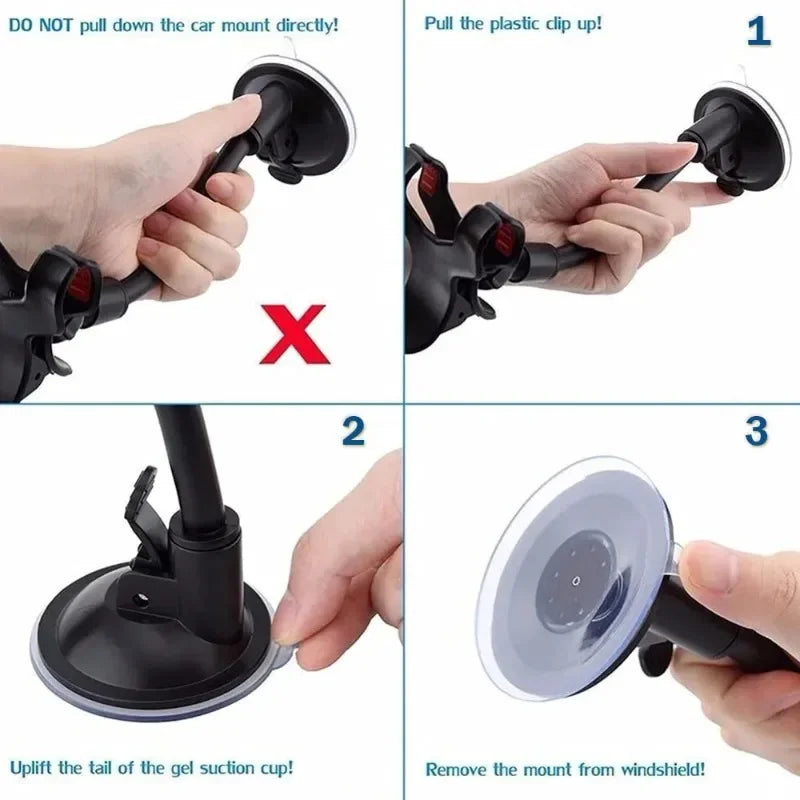 DO NOT pull down the car mount directly!

X

Pull the plastic clip up!

1

2

Uplift the tail of the gel suction cup!

3

Remove the mount from windshield!